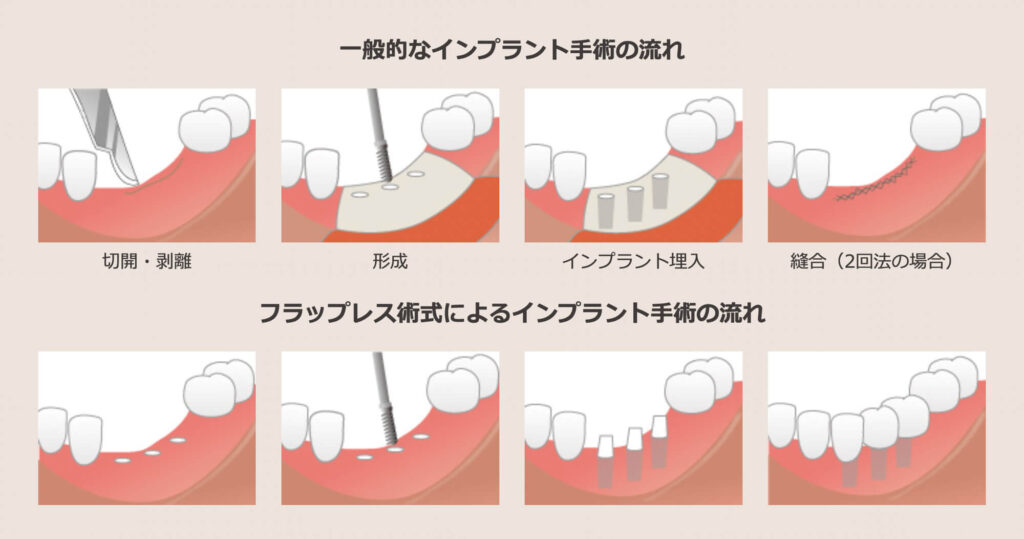 一般的なインプラント手術の流れ

切開・剥離

形成

インプラント埋入

縫合（2回法の場合）

フラップレス術式によるインプラント手術の流れ